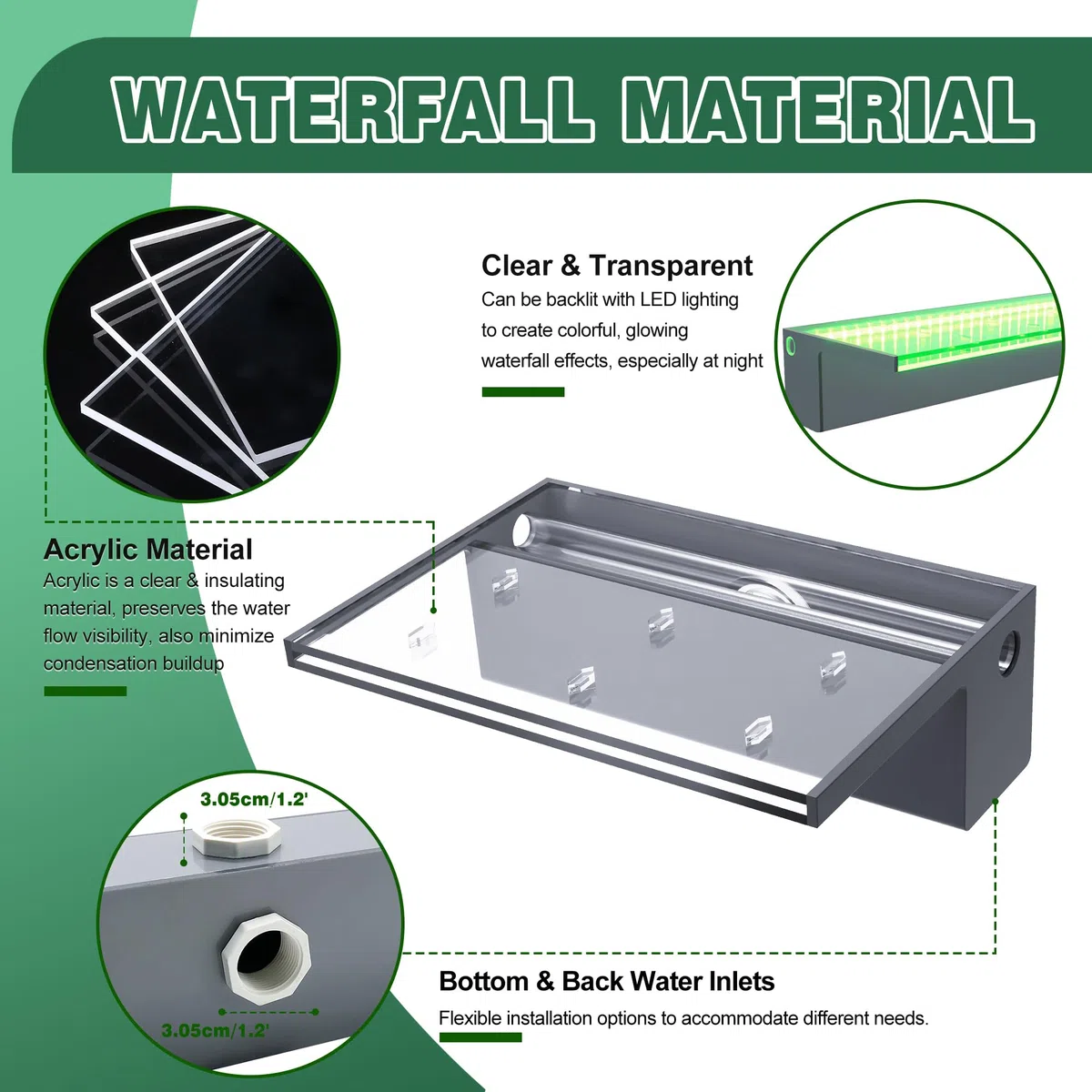 WATERFALL MATERIAL

Clear & Transparent

Can be backlit with LED lighting to create colorful, glowing waterfall effects, especially at night

Acrylic Material

Acrylic is a clear & insulating material, preserves the water flow visibility, also minimize condensation buildup

3.05cm/1.2'

3.05cm/1.2'

Bottom & Back Water Inlets

Flexible installation options to accommodate different needs.